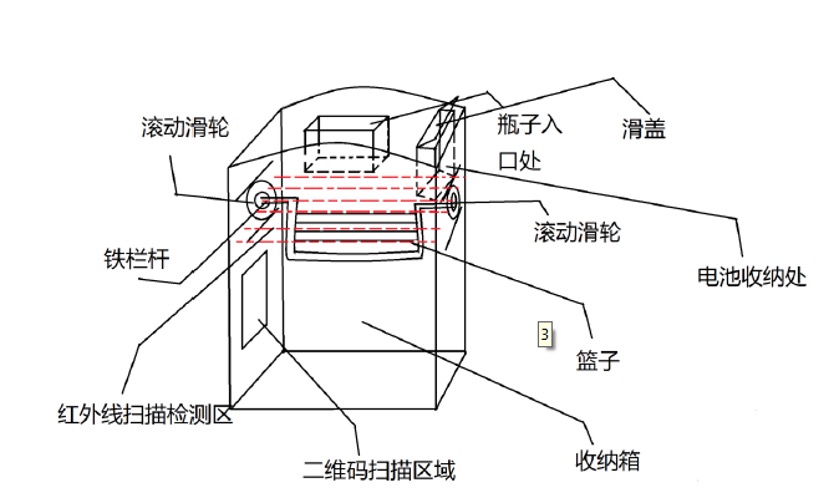 滚动滑轮

瓶子入口处

滑盖

滚动滑轮

铁栏杆

电池收纳处

3

篮子

红外线扫描检测区

二维码扫描区域

收纳箱